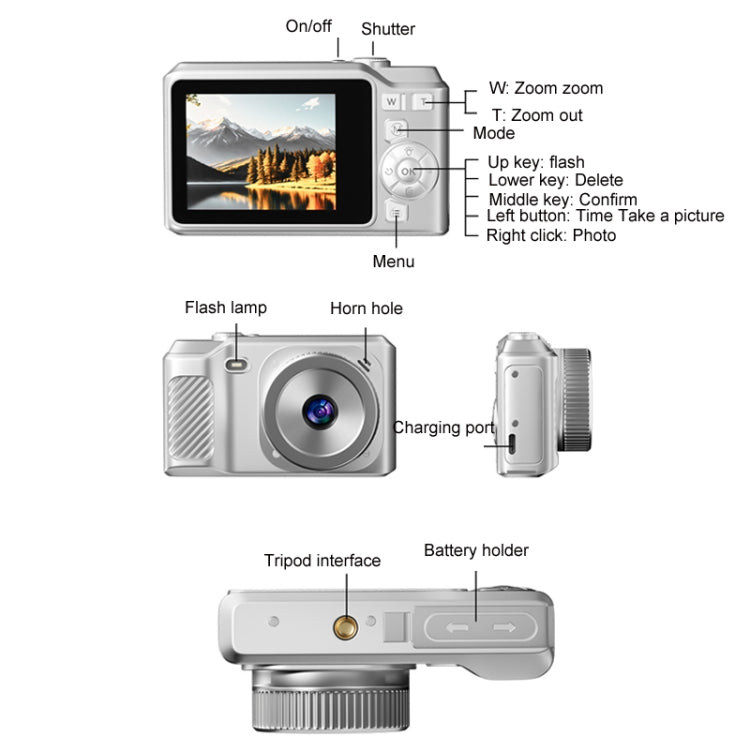 On/off
Shutter
W
T
W: Zoom zoom
T: Zoom out
Mode
OK
Up key: flash
Lower key: Delete
Middle key: Confirm
Left button: Time Take a picture
Right click: Photo
Menu

Flash lamp
Horn hole
Charging port

Tripod interface
Battery holder